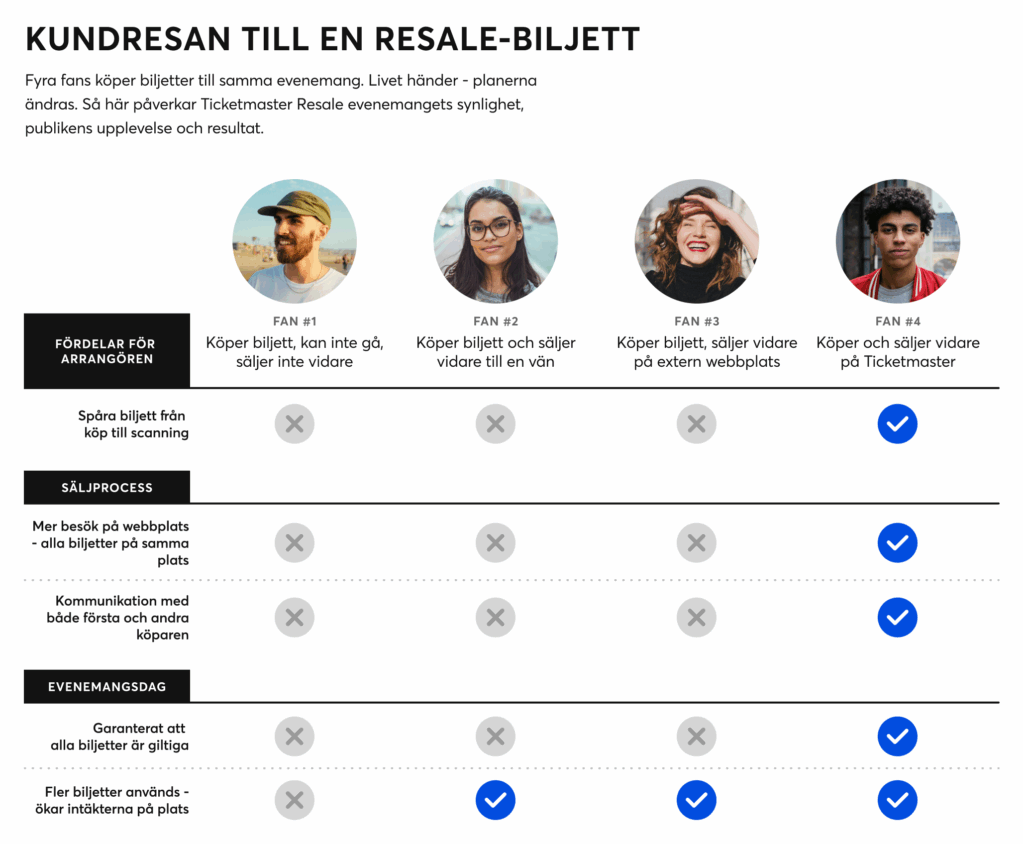 KUNDRESAN TILL EN RESALE-BILJETT

Fyra fans köper biljetter till samma evenemang. Livet händer - planerna ändras. Så här påverkar Ticketmaster Resale evenemangets synlighet, publikens upplevelse och resultat.

| FÖRDELAR FÖR ARRANGÖREN | FAN #1 Köper biljett, kan inte gå, säljer inte vidare | FAN #2 Köper biljett och säljer vidare till en vän | FAN #3 Köper biljett, säljer vidare på extern webbplats | FAN #4 Köper och säljer vidare på Ticketmaster |
|---|---|---|---|---|
| Spåra biljett från köp till scanning | ✗ | ✗ | ✗ | ✓ |
| SÄLJPROCESS | | | | |
| Mer besök på webbplats - alla biljetter på samma plats | ✗ | ✗ | ✗ | ✓ |
| Kommunikation med både första och andra köparen | ✗ | ✗ | ✗ | ✓ |
| EVENEMANGSDAG | | | | |
| Garanterat att alla biljetter är giltiga | ✗ | ✗ | ✗ | ✓ |
| Fler biljetter används - ökar intäkterna på plats | ✗ | ✓ | ✓ | ✓ |